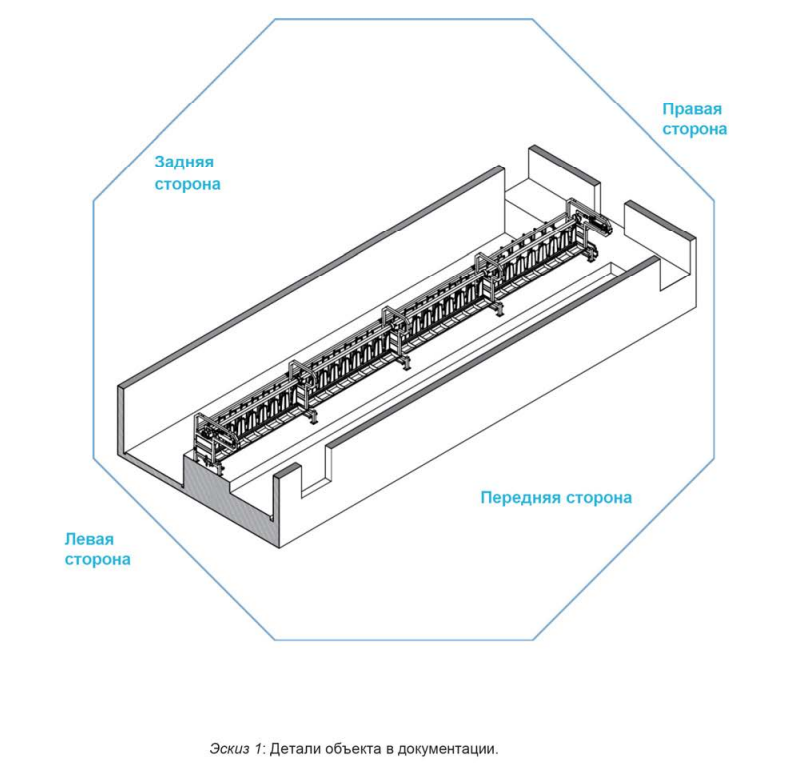 Правая сторона

Задняя сторона

Передняя сторона

Левая сторона

Эскиз 1: Детали объекта в документации.